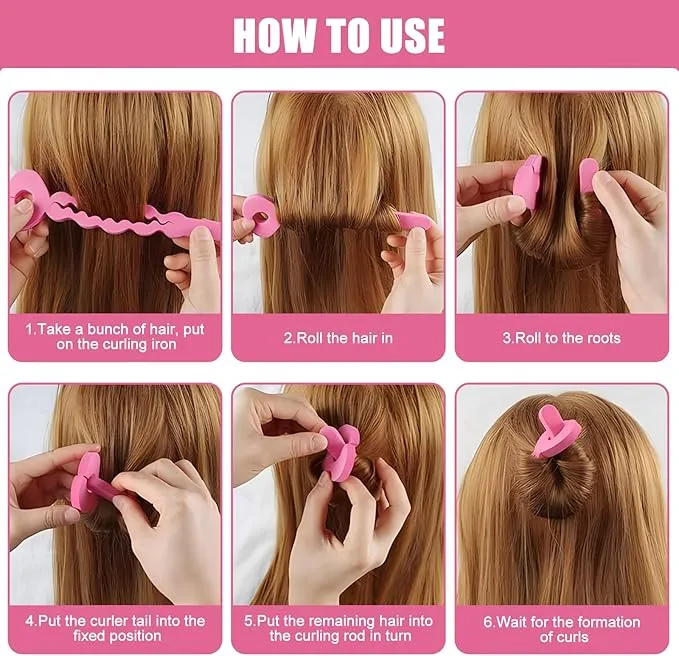 HOW TO USE

1.Take a bunch of hair, put on the curling iron

2.Roll the hair in

3.Roll to the roots

4.Put the curler tail into the fixed position

5.Put the remaining hair into the curling rod in turn

6.Wait for the formation of curls